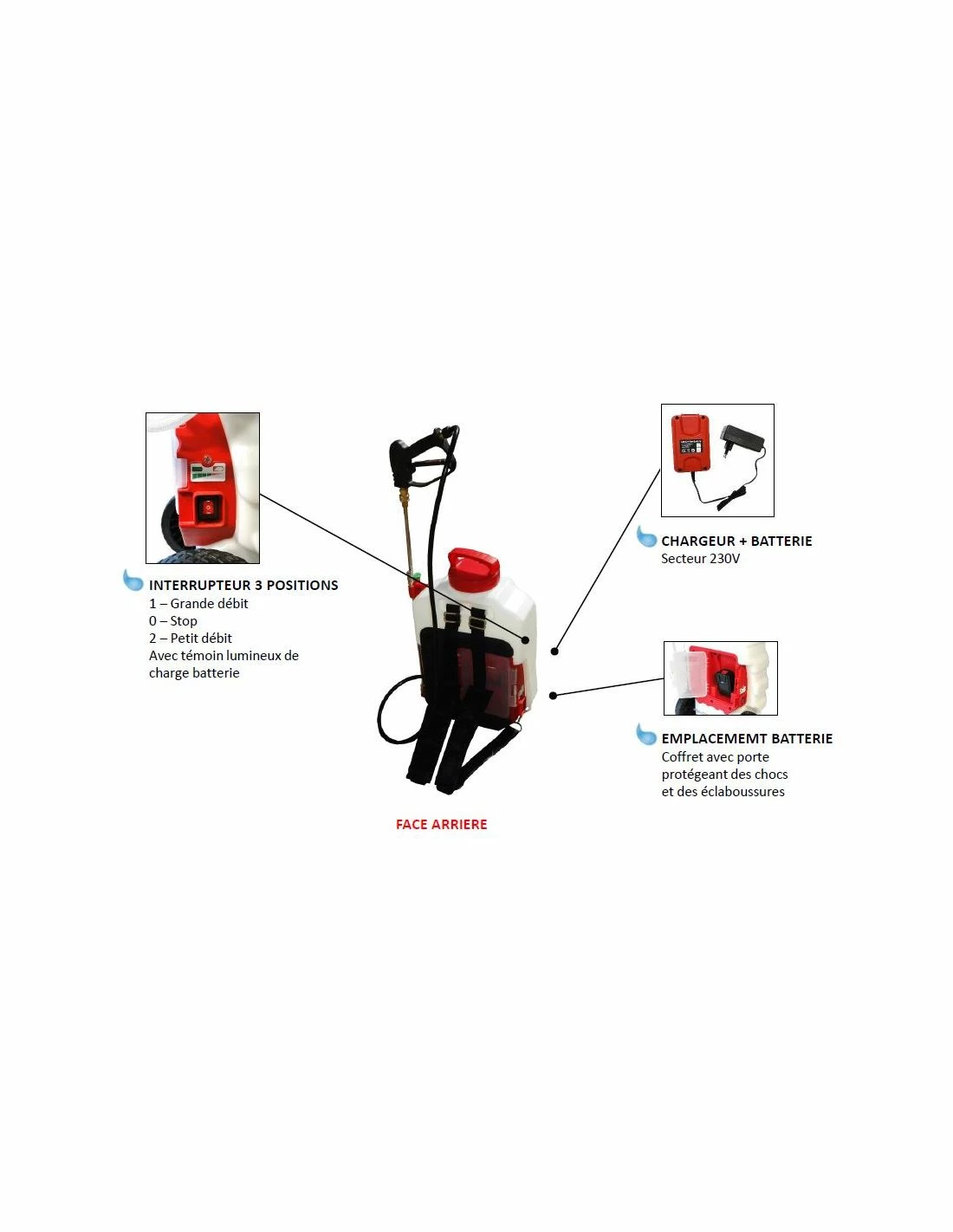 INTERRUPTEUR 3 POSITIONS
1 – Grande débit
0 – Stop
2 – Petit débit
Avec témoin lumineux de charge batterie

CHARGEUR + BATTERIE
Secteur 230V

EMPLACEMEMT BATTERIE
Coffret avec porte protégeant des chocs et des éclaboussures

FACE ARRIERE